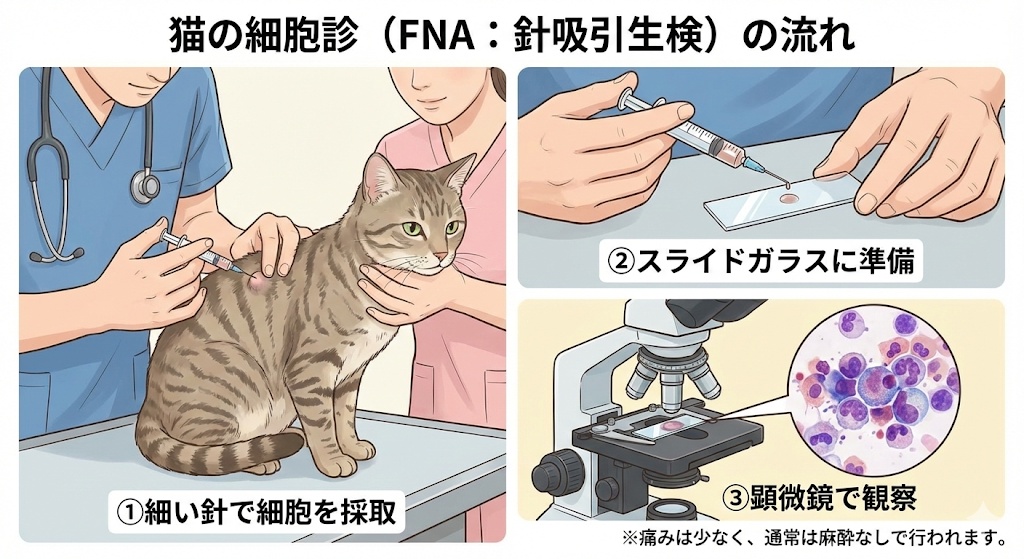 猫の細胞診（FNA：針吸引生検）の流れ

①細い針で細胞を採取

②スライドガラスに準備

③顕微鏡で観察

※痛みは少なく、通常は麻酔なしで行われます。