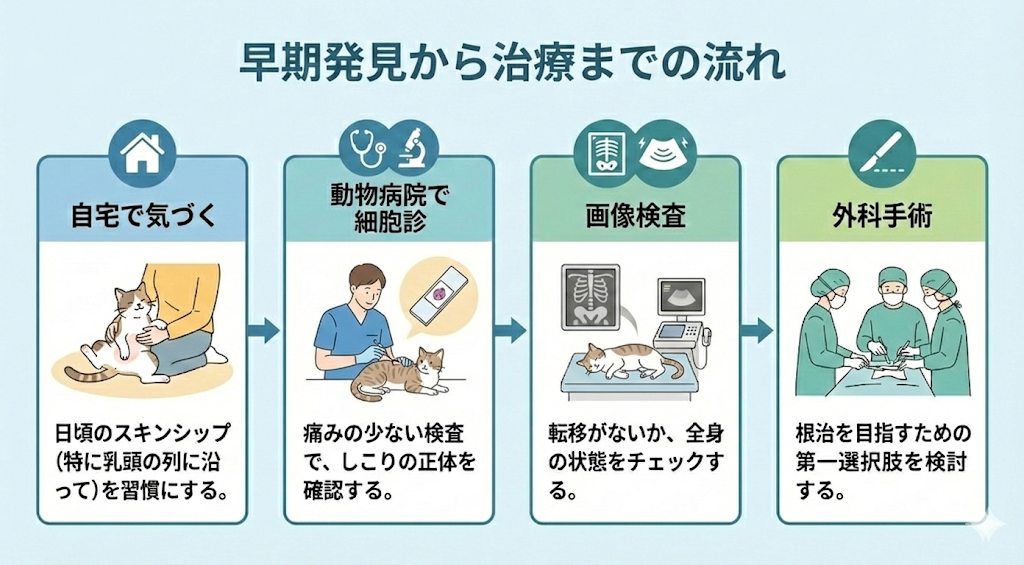 早期発見から治療までの流れ

自宅で気づく

日頃のスキンシップ（特に乳頭の列に沿って）を習慣にする。

動物病院で細胞診

痛みの少ない検査で、しこりの正体を確認する。

画像検査

転移がないか、全身の状態をチェックする。

外科手術

根治を目指すための第一選択肢を検討する。